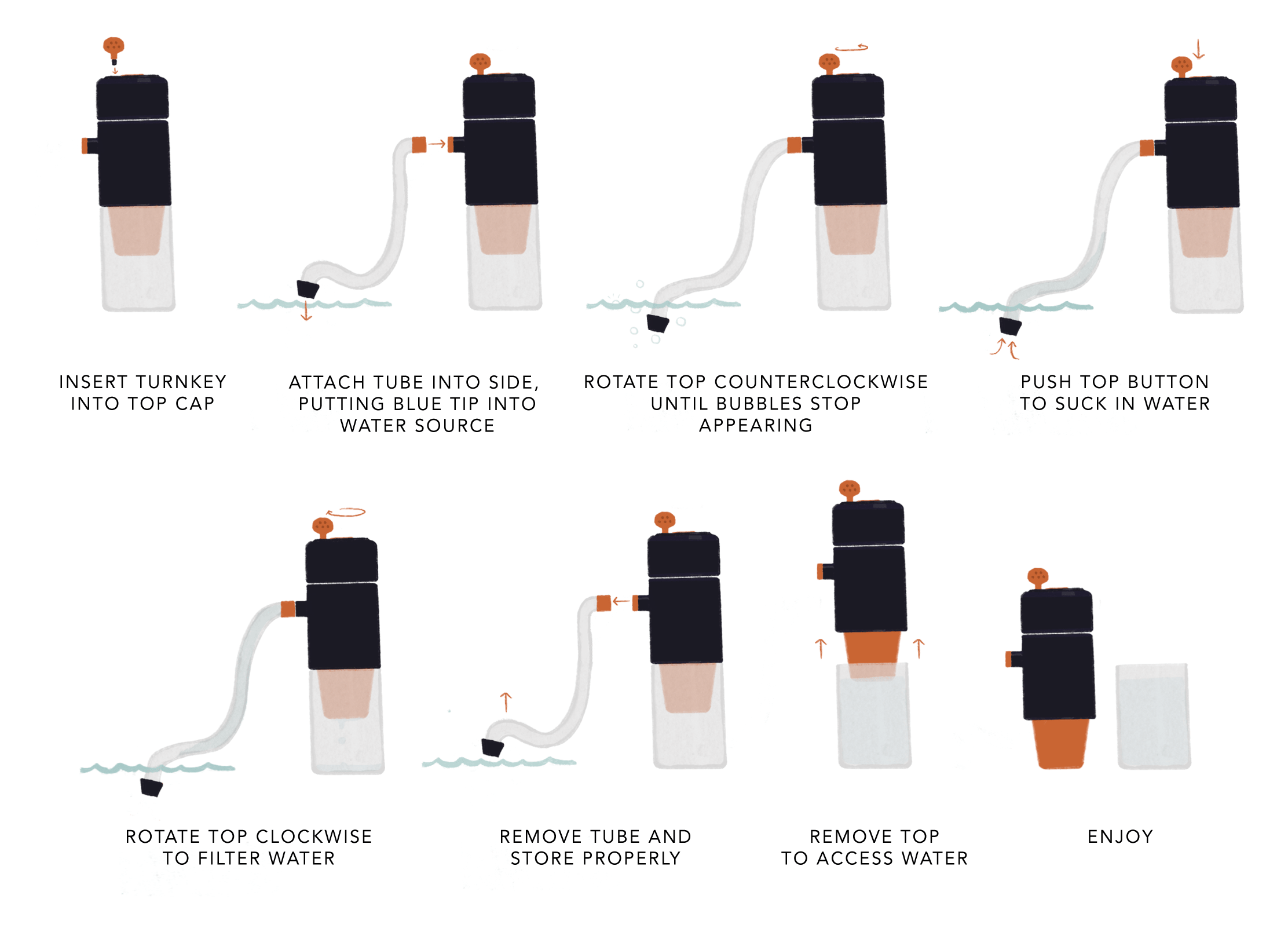 INSERT TURNKEY INTO TOP CAP

ATTACH TUBE INTO SIDE, PUTTING BLUE TIP INTO WATER SOURCE

ROTATE TOP COUNTERCLOCKWISE UNTIL BUBBLES STOP APPEARING

PUSH TOP BUTTON TO SUCK IN WATER

ROTATE TOP CLOCKWISE TO FILTER WATER

REMOVE TUBE AND STORE PROPERLY

REMOVE TOP TO ACCESS WATER

ENJOY